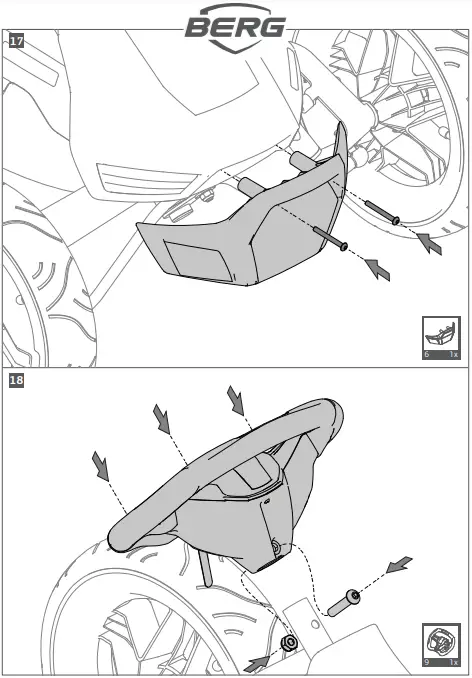 BERG

17

6 1x

18

9 1x