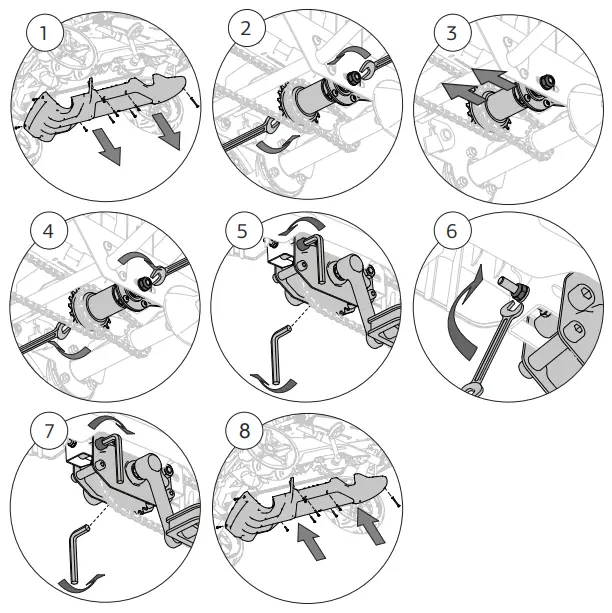 1
2
3
4
5
6
7
8