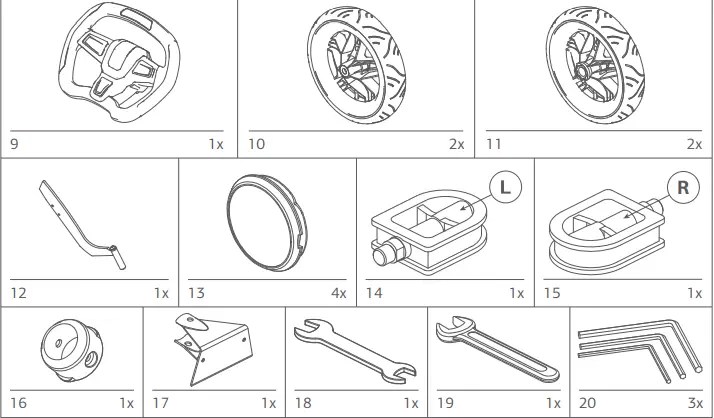 9 1x

10 2x

11 2x

12 1x

13 4x

L

14 1x

R

15 1x

16 1x

17 1x

18 1x

19 1x

20 3x