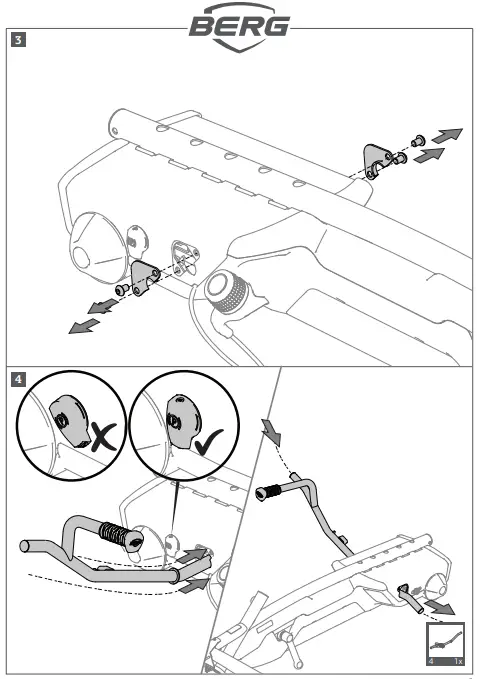 BERG

3

4

4 1x