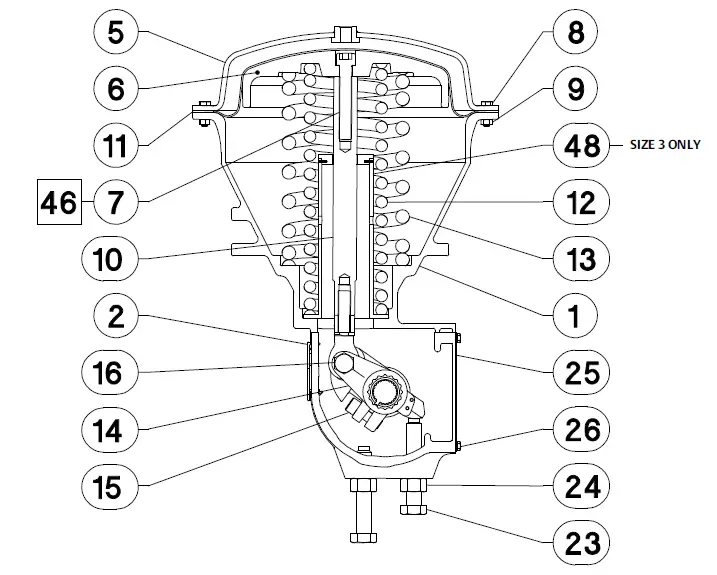 5
6
11
46
7
10
2
16
14
15
8
9
48 SIZE 3 ONLY
12
13
1
25
26
24
23