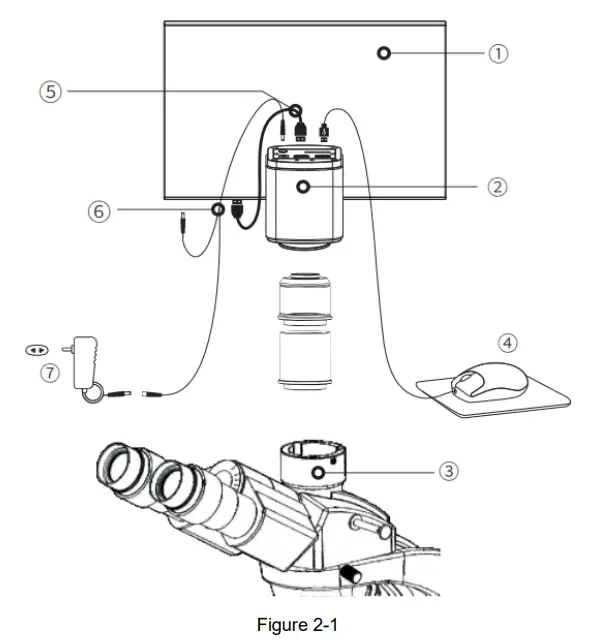 ①
⑤
②
⑥
④
⑦
③
Figure 2-1