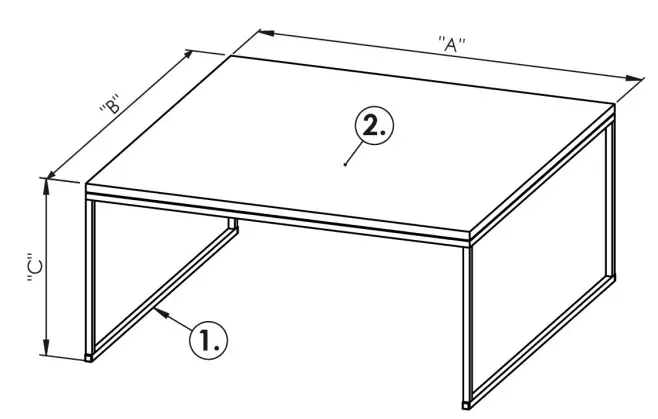 "A"
"B"
2.
"C"
1.