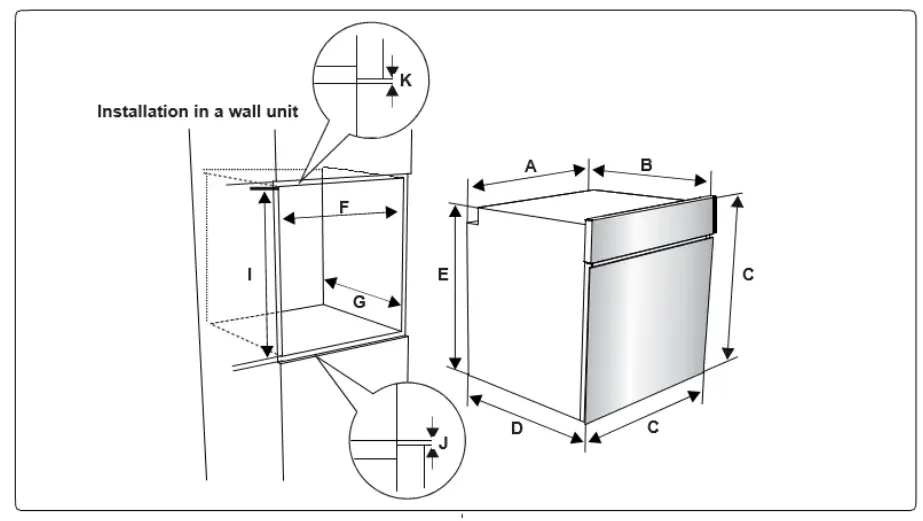 Installation in a wall unit
K
F
I
G
J
A
B
E
C
D
C