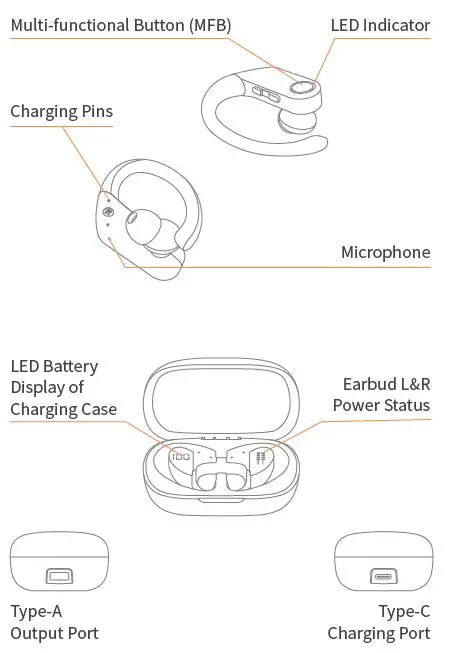 Multi-functional Button (MFB)

LED Indicator

Charging Pins

Microphone

LED Battery Display of Charging Case

Earbud L&R Power Status

100

Type-A Output Port

Type-C Charging Port