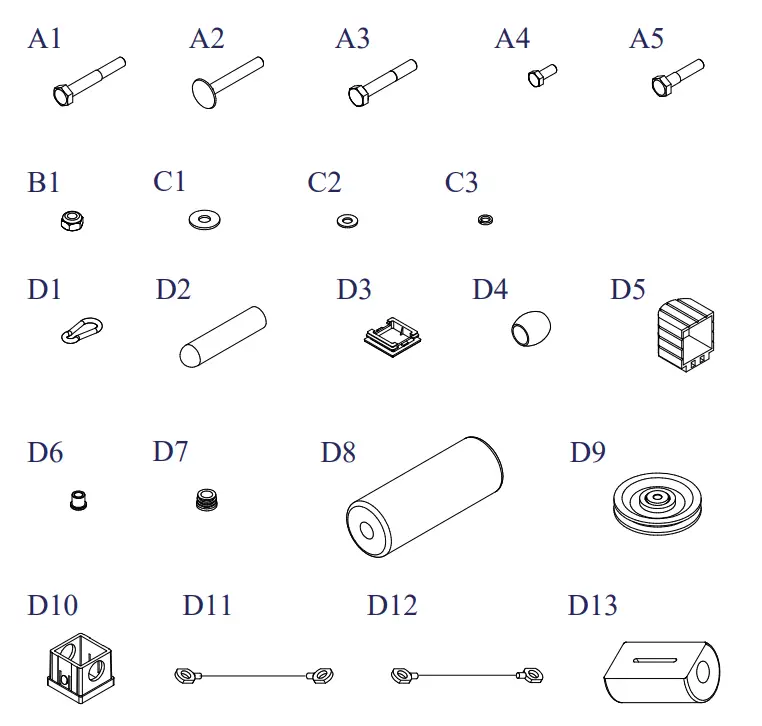 A1 A2 A3 A4 A5

B1 C1 C2 C3

D1 D2 D3 D4 D5

D6 D7 D8 D9

D10 D11 D12 D13