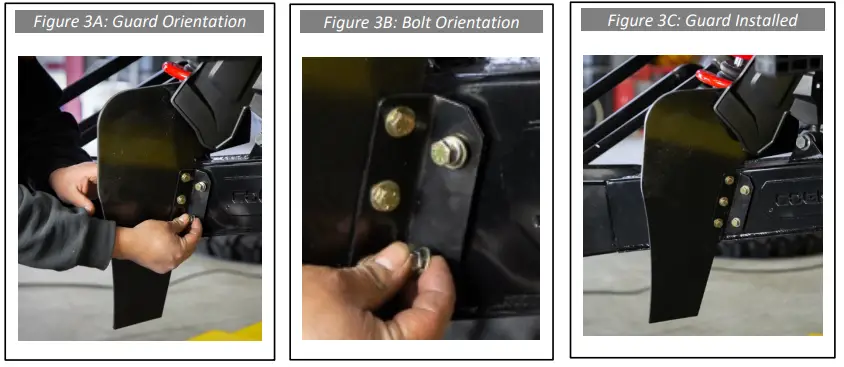 Figure 3A: Guard Orientation

Figure 3B: Bolt Orientation

Figure 3C: Guard Installed