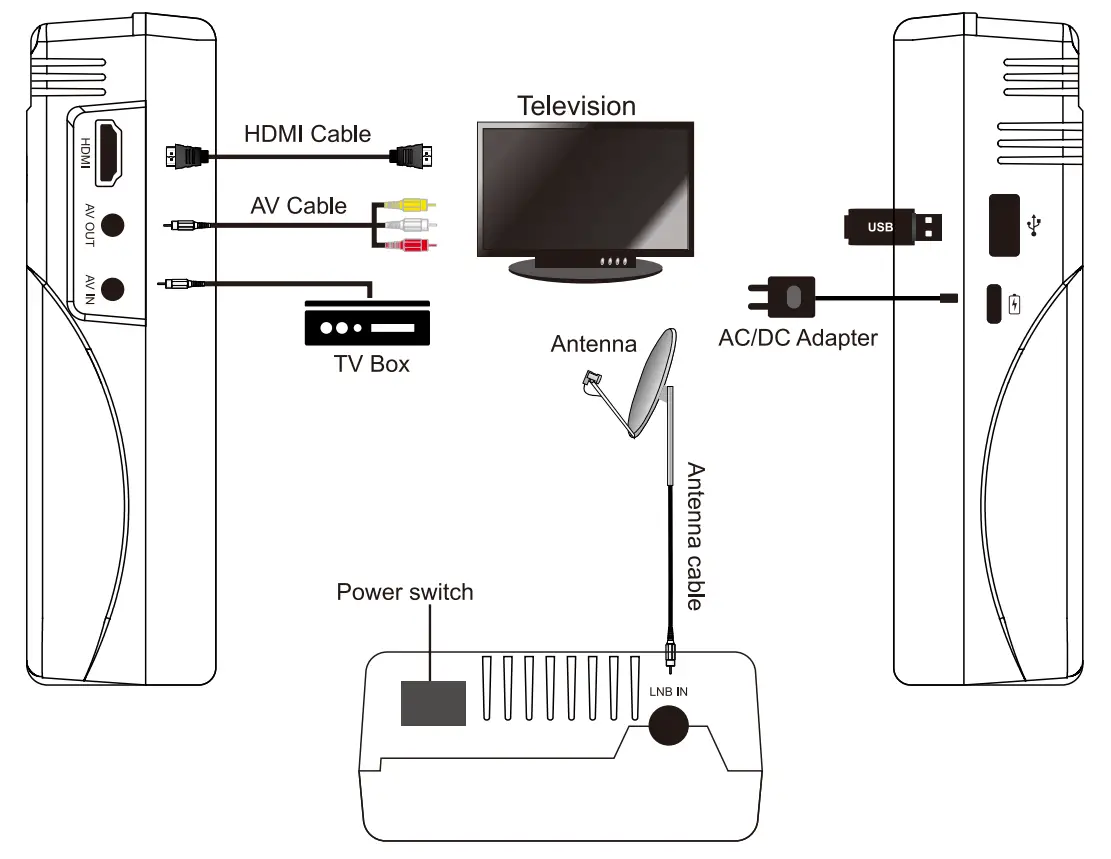 HDMI
AV OUT
AV IN
HDMI Cable
AV Cable
TV Box
Television
Antenna
Antenna cable
USB
AC/DC Adapter
Power switch
LNB IN