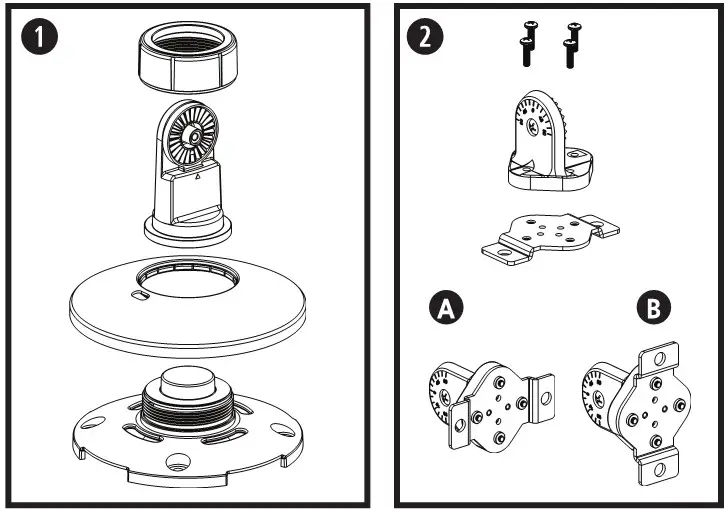 1

2

A

B