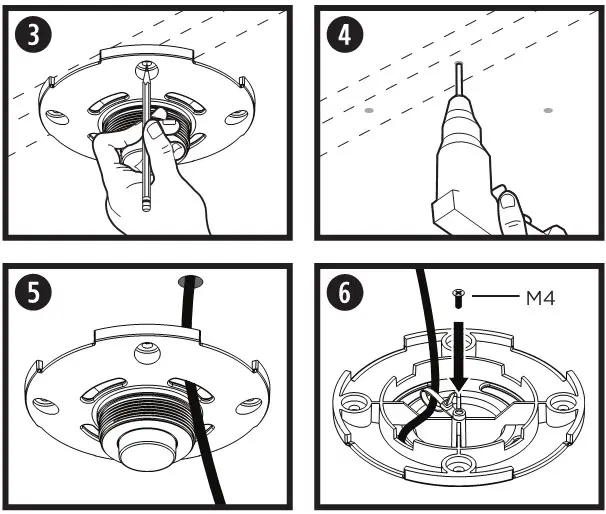 3

4

5

6

M4