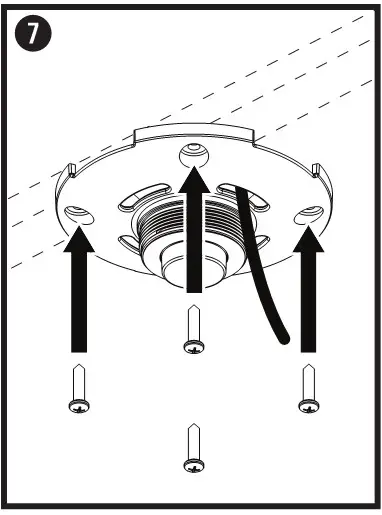 7