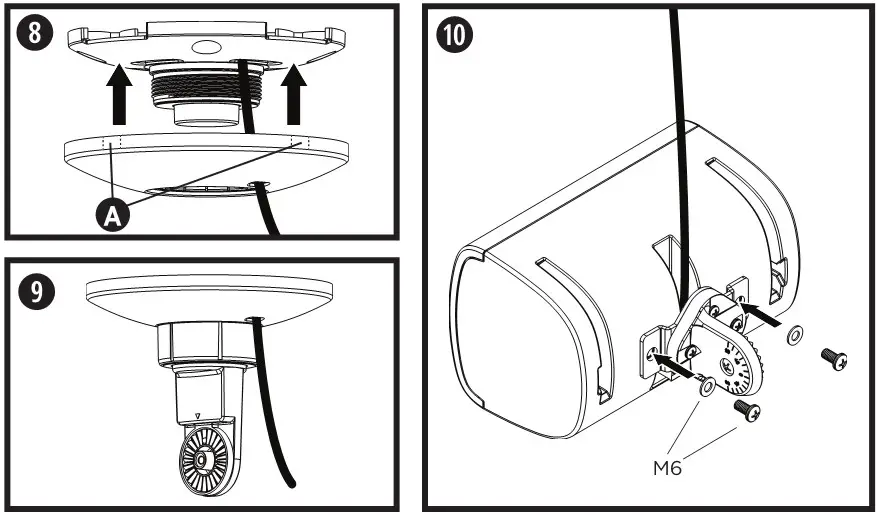 8

A

9

10

M6