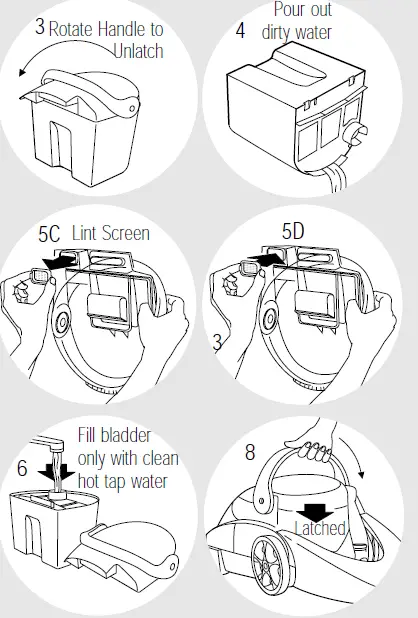 3 Rotate Handle to Unlatch

4 Pour out dirty water

5C Lint Screen

5D

3

6 Fill bladder only with clean hot tap water

8

Latched