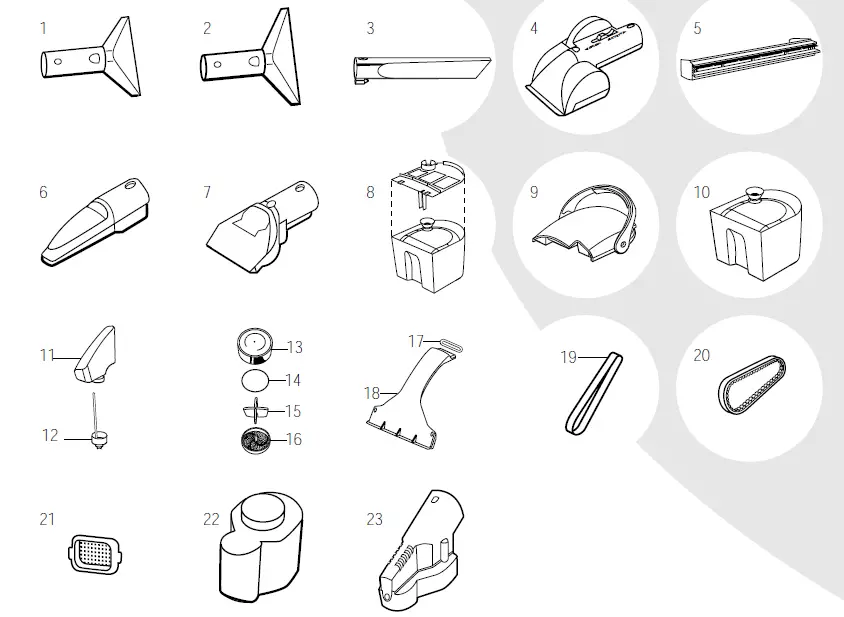 1
2
3
4
5
6
7
8
9
10
11
12
13
14
15
16
17
18
19
20
21
22
23