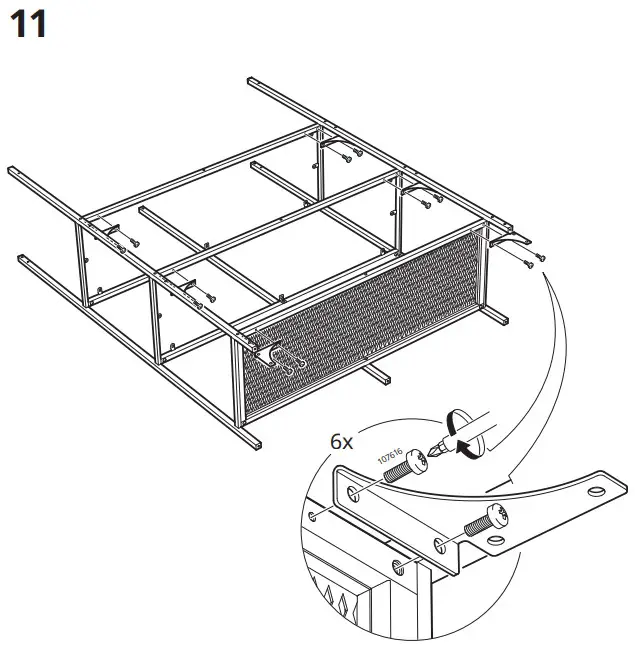 11

6x

107616