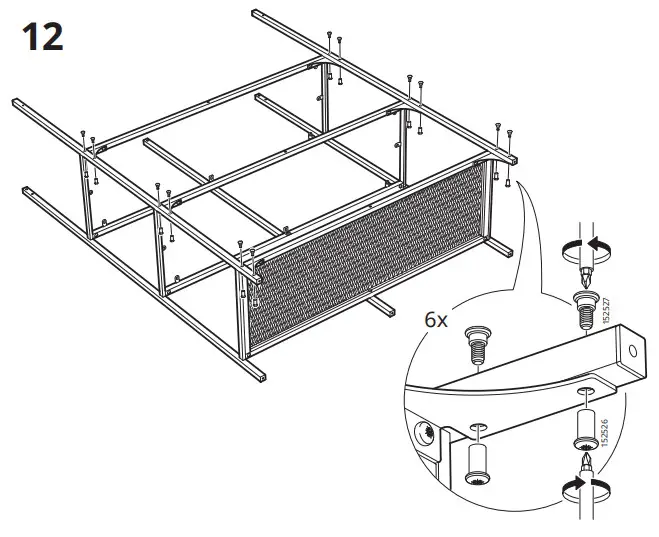 12

6x

152527

152526