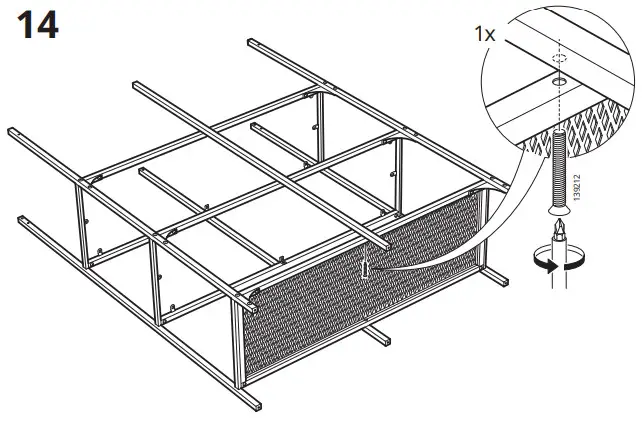 14

1x

139212