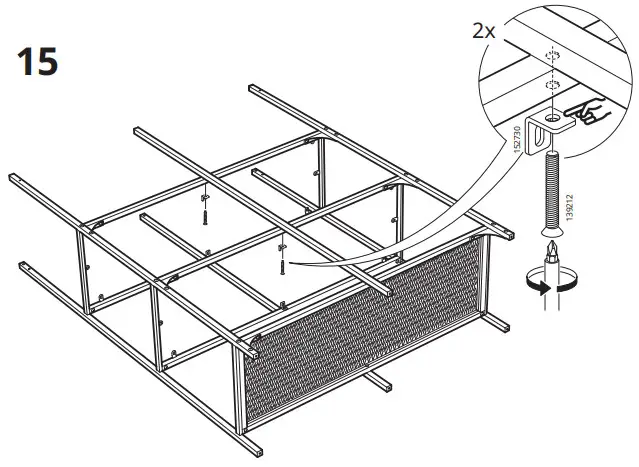 15

2x

152730

139212