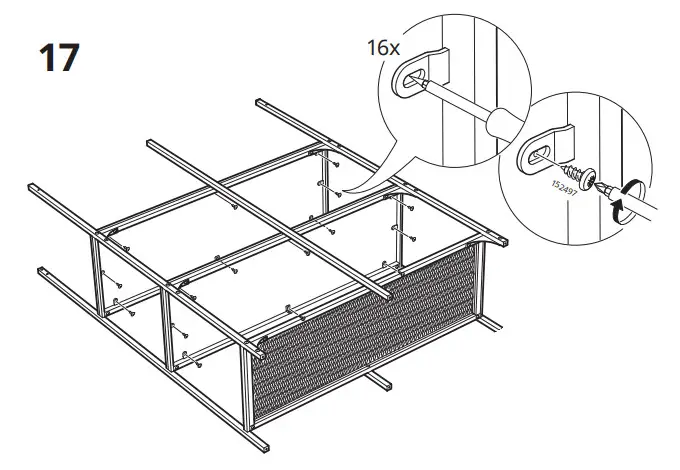 17

16x

152497