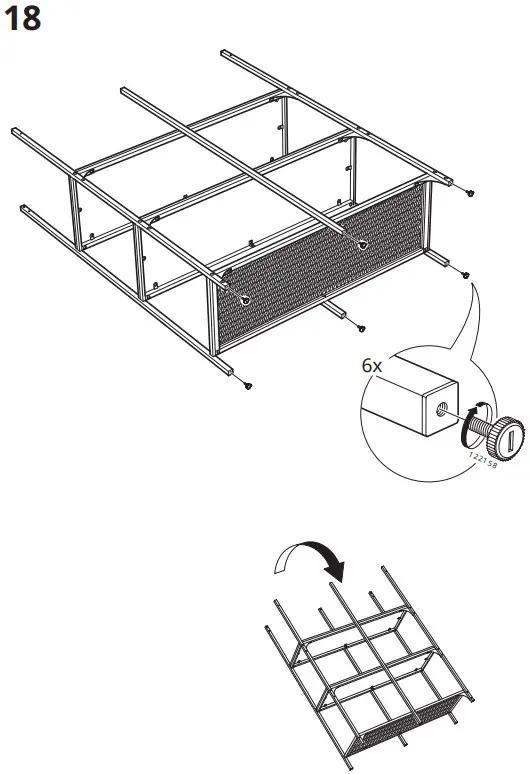 18

6x

122158