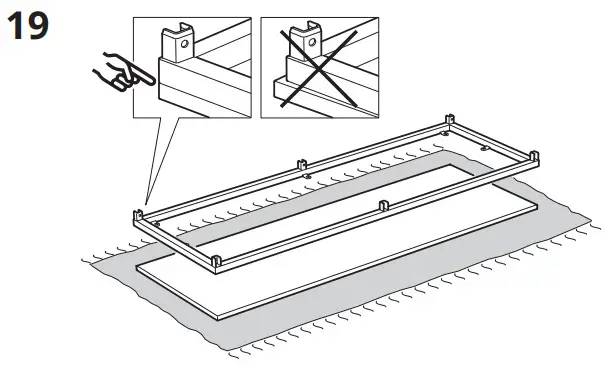 19