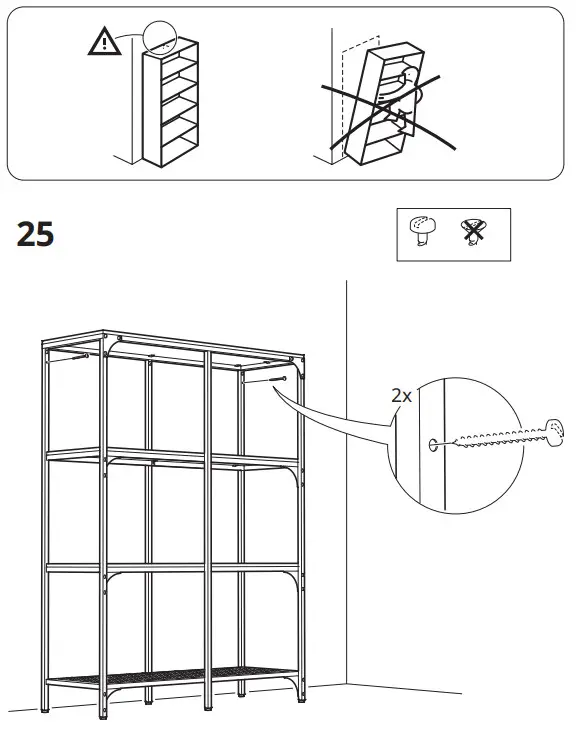 25

2x