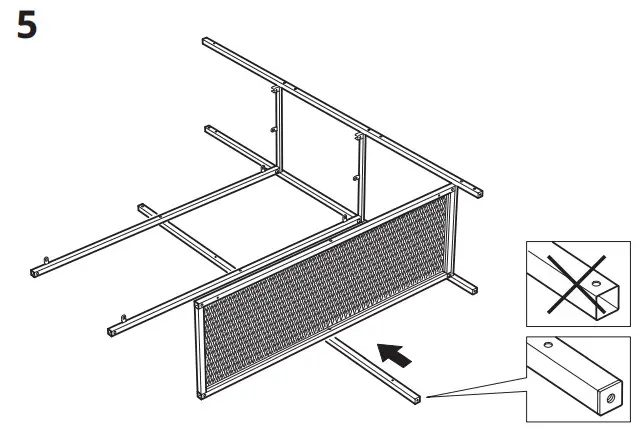 5