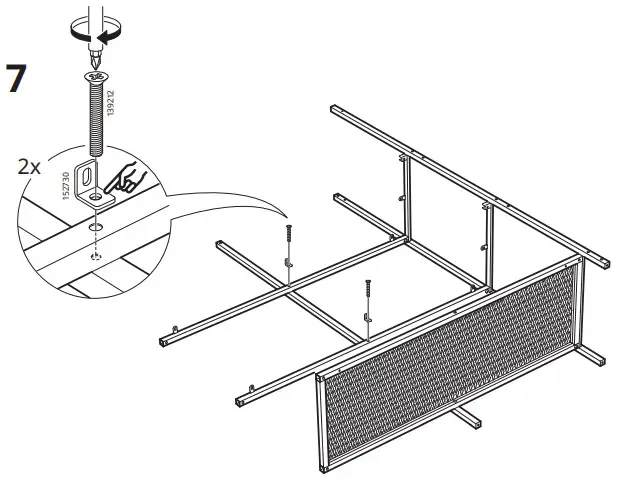 7

139212

2x

152730