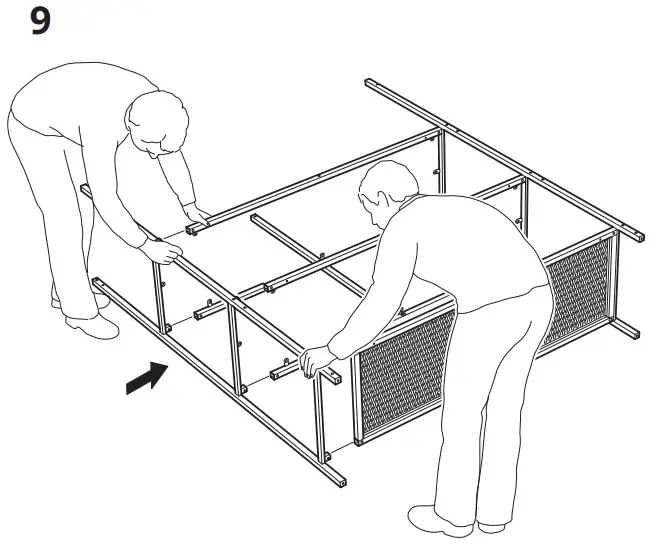 9