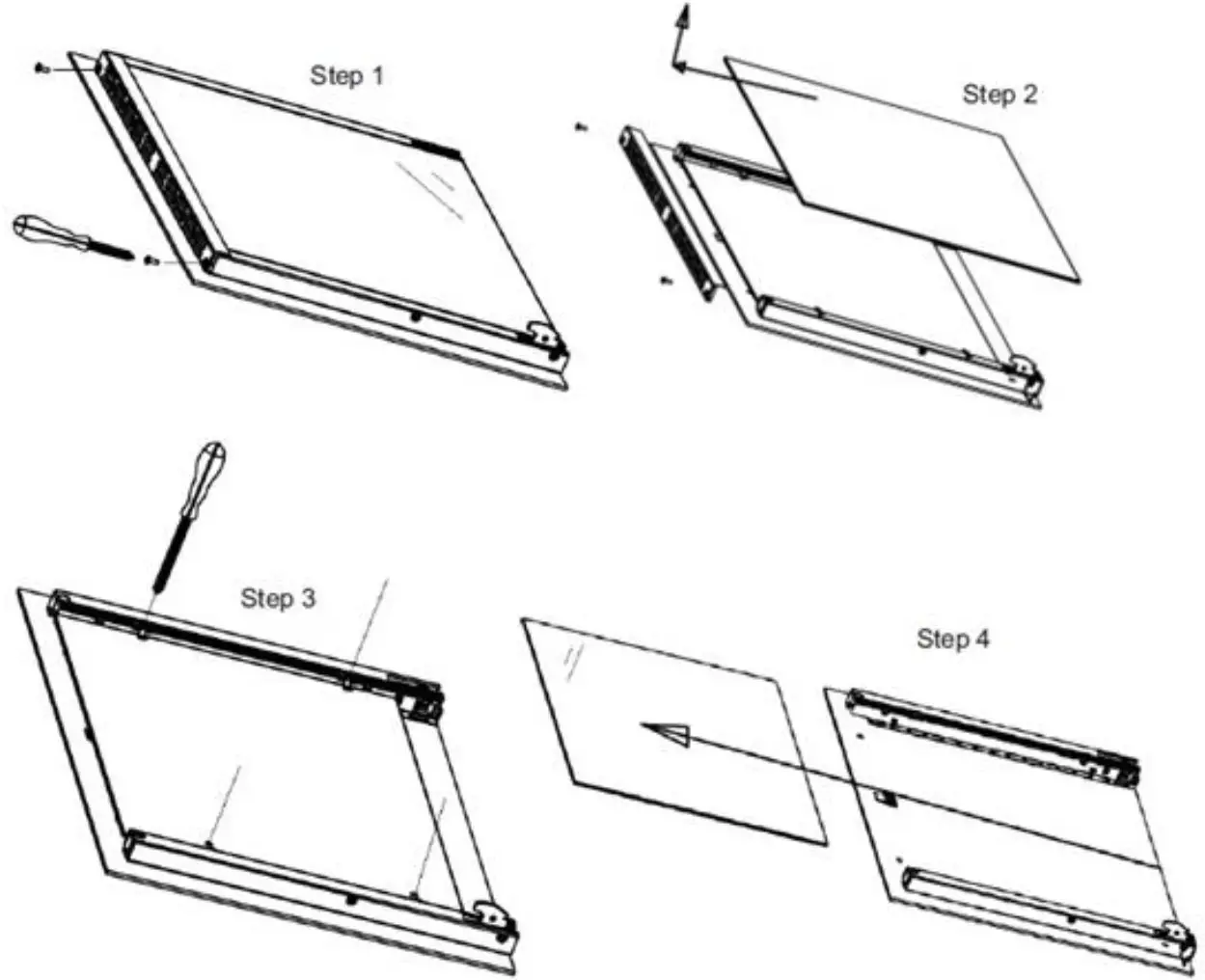 Step 1

Step 2

Step 3

Step 4