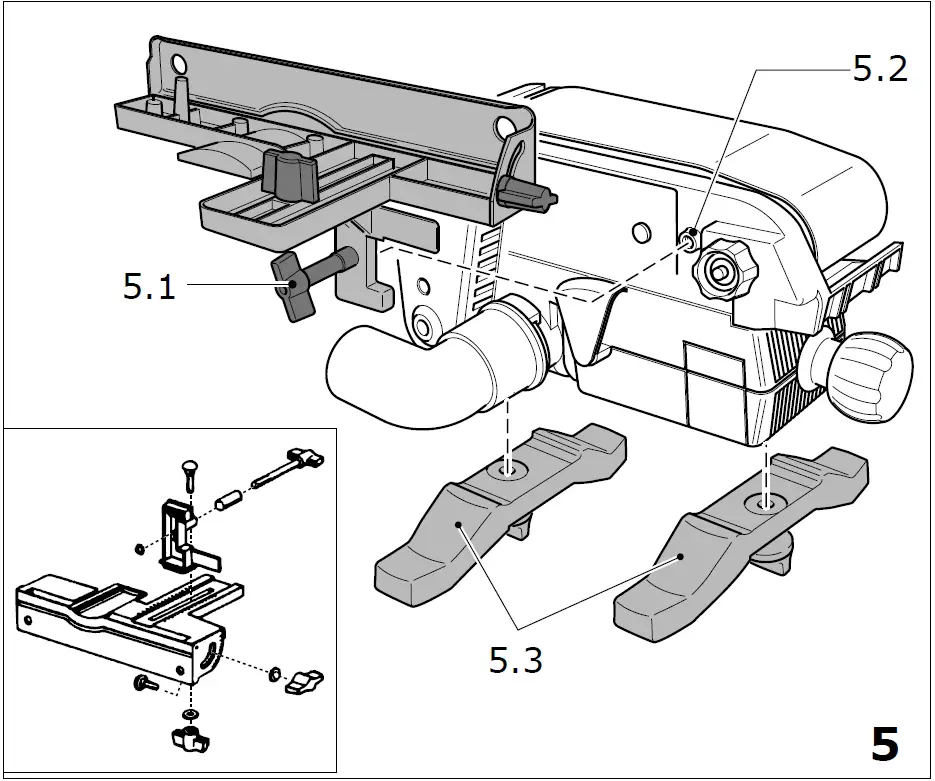 5.2

5.1

5.3

5