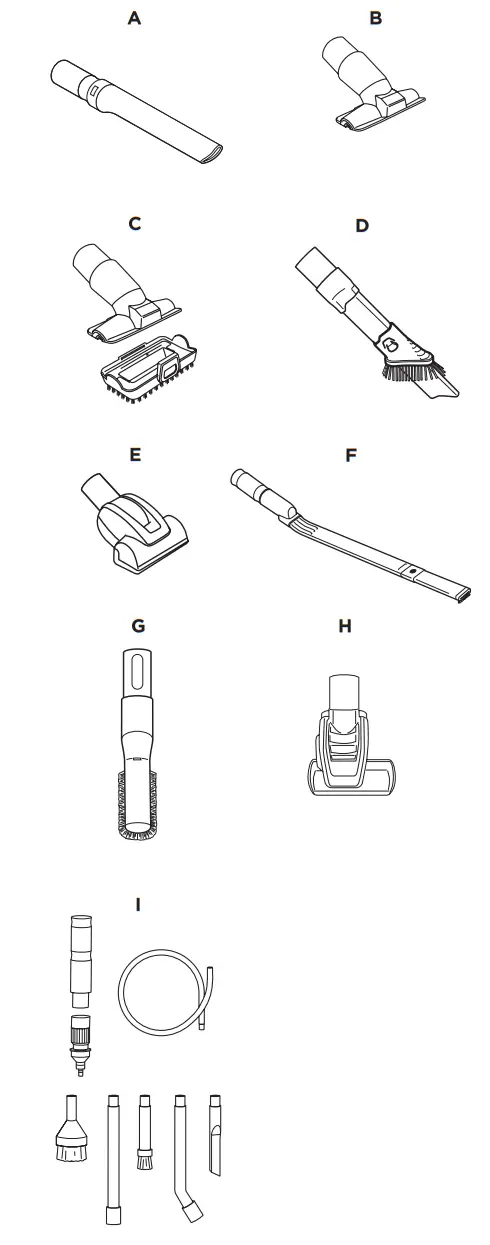 A

B

C

D

E

F

G

H

I