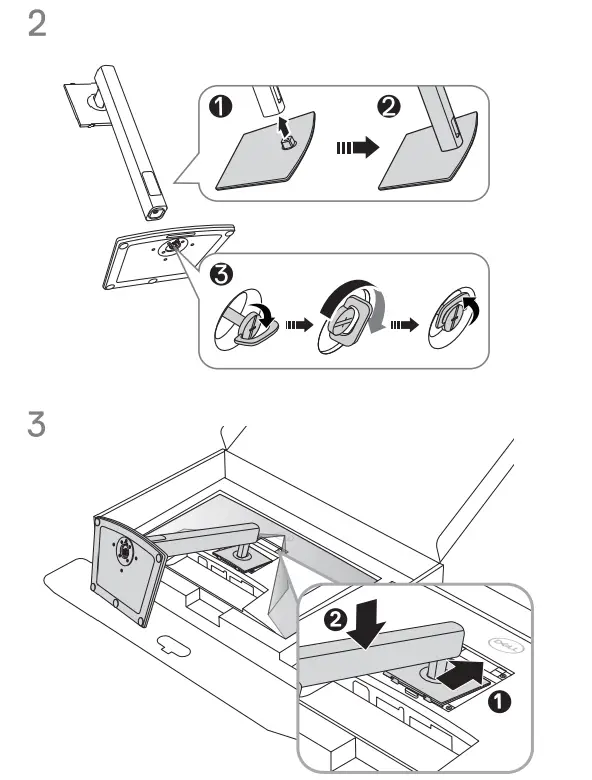 2

1

2

3

3

2

1

DELL