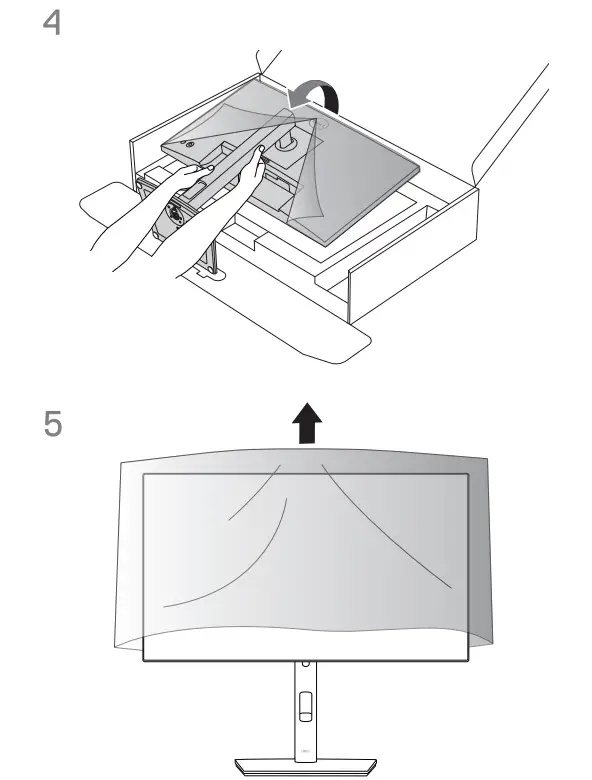 4

5