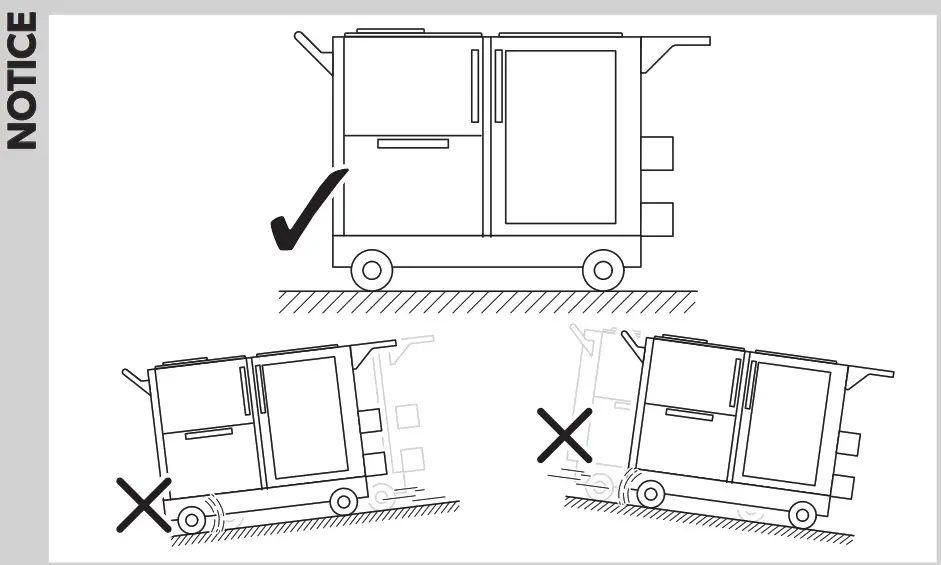 NOTICE