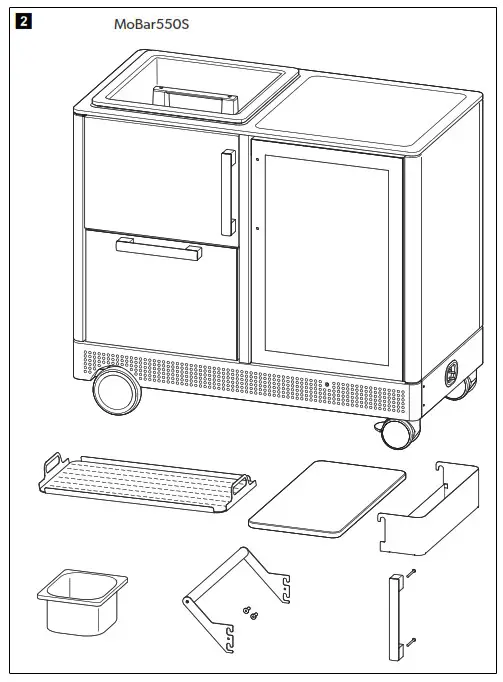 2

MoBar550S