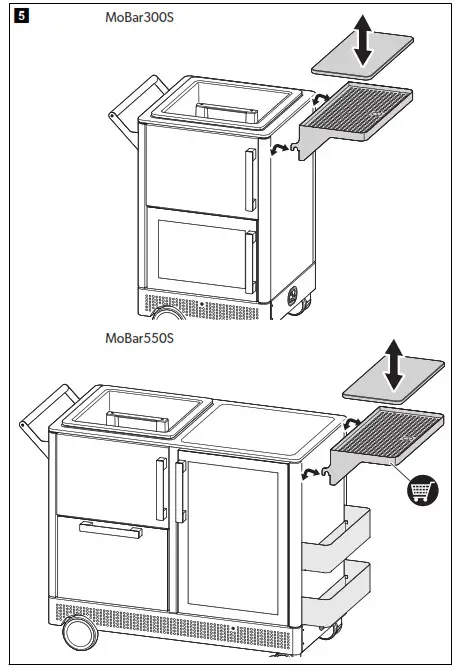 5

MoBar300S

MoBar550S