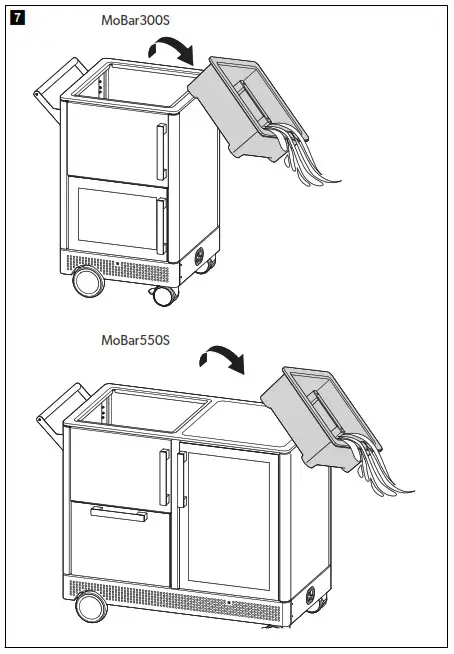 7

MoBar300S

MoBar550S