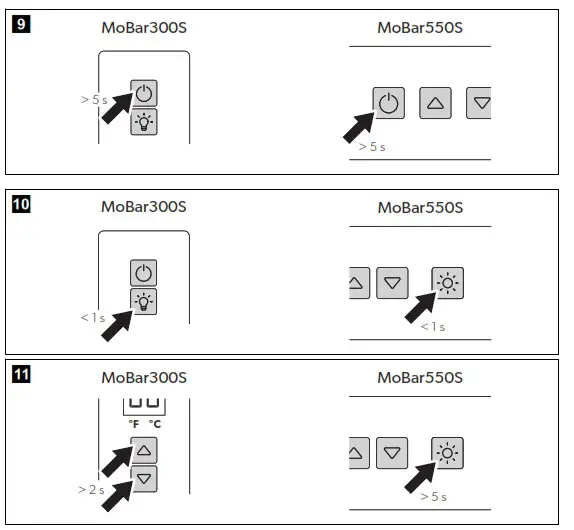 9
MoBar300S
> 5 s
MoBar550S
> 5 s

10
MoBar300S
< 1 s
MoBar550S
< 1 s

11
MoBar300S
°F °C
> 2 s
MoBar550S
> 5 s