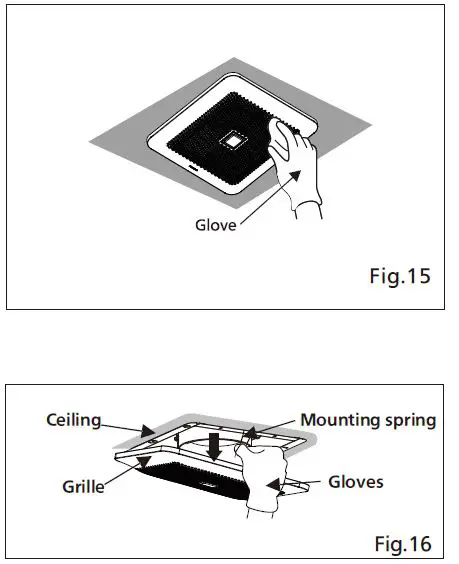 Glove

Fig.15

Ceiling

Mounting spring

Grille

Gloves

Fig.16