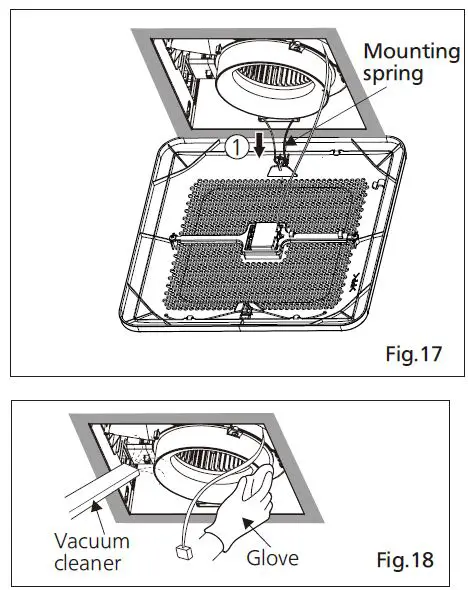 Mounting spring

1

Fig.17

Vacuum cleaner

Glove

Fig.18