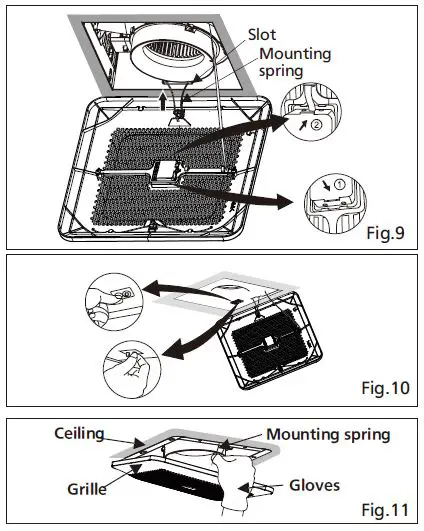 Slot
Mounting spring
②
①
Fig.9

Fig.10

Ceiling
Mounting spring
Grille
Gloves
Fig.11