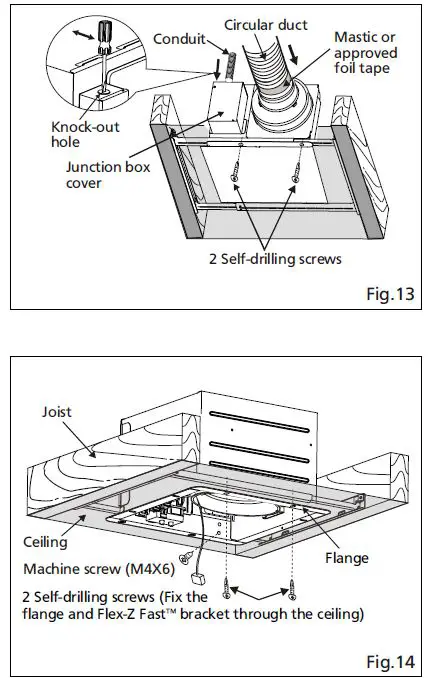 Conduit
Circular duct
Mastic or approved foil tape
Knock-out hole
Junction box cover
2 Self-drilling screws
Fig.13

Joist
Ceiling
Flange
Machine screw (M4X6)
2 Self-drilling screws (Fix the flange and Flex-Z Fast™ bracket through the ceiling)
Fig.14