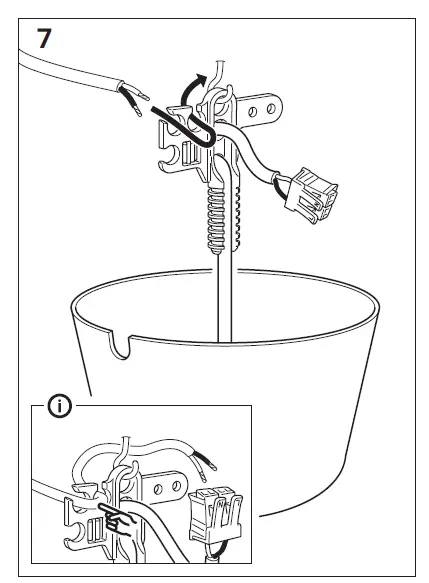 7

i