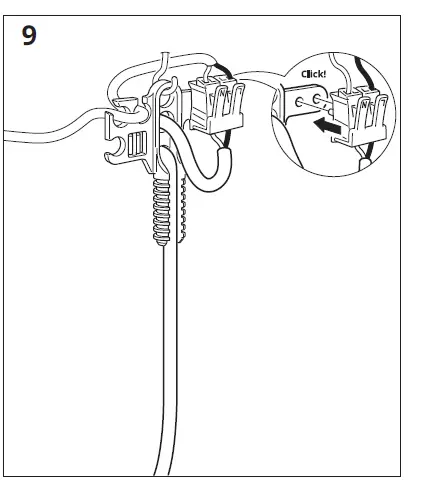 9

Click!