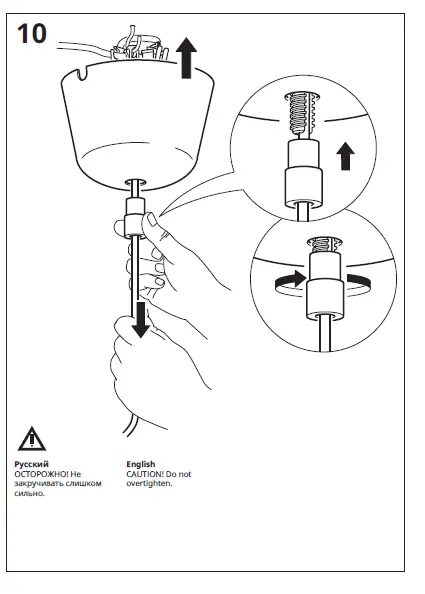 10

Русский
ОСТОРОЖНО! Не закручивать слишком сильно.

English
CAUTION! Do not overtighten.