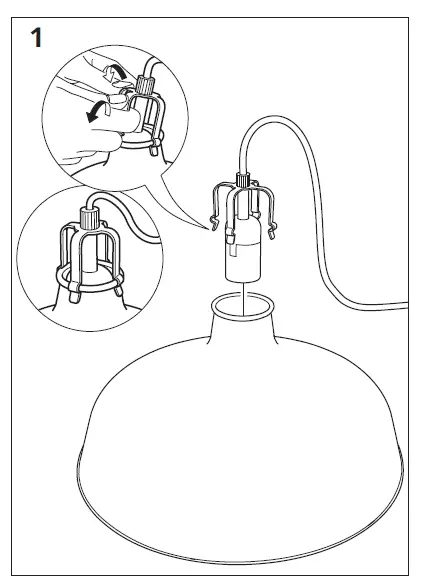 1