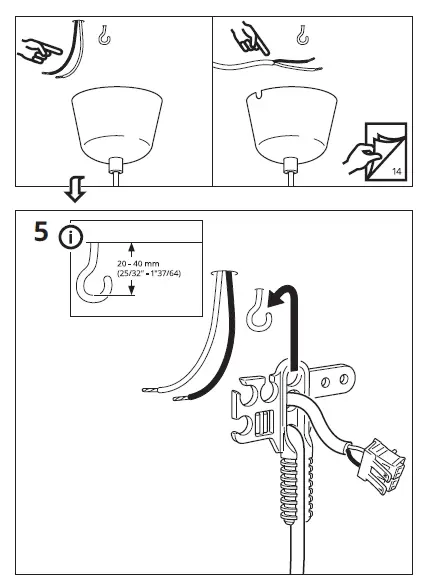 14

5

20 - 40 mm
(25/32" - 1"37/64)