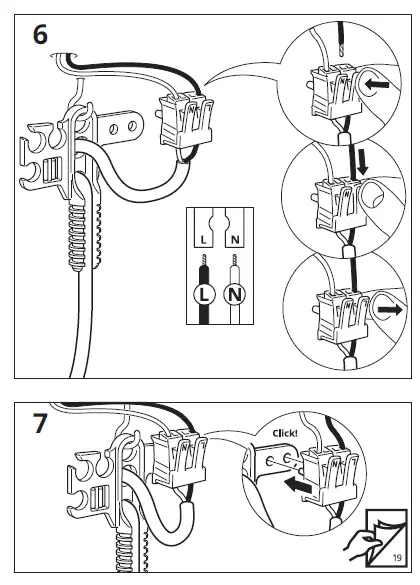 6

L N

L N

7

Click!

19