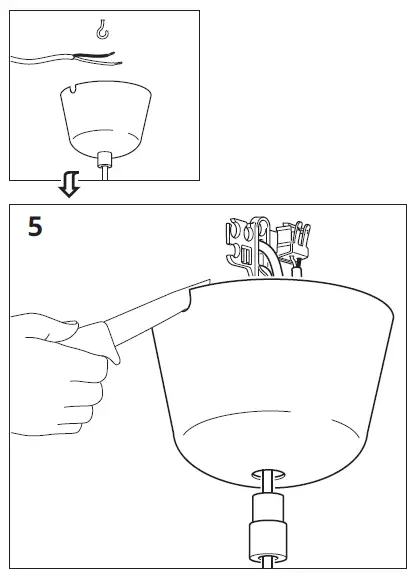 5